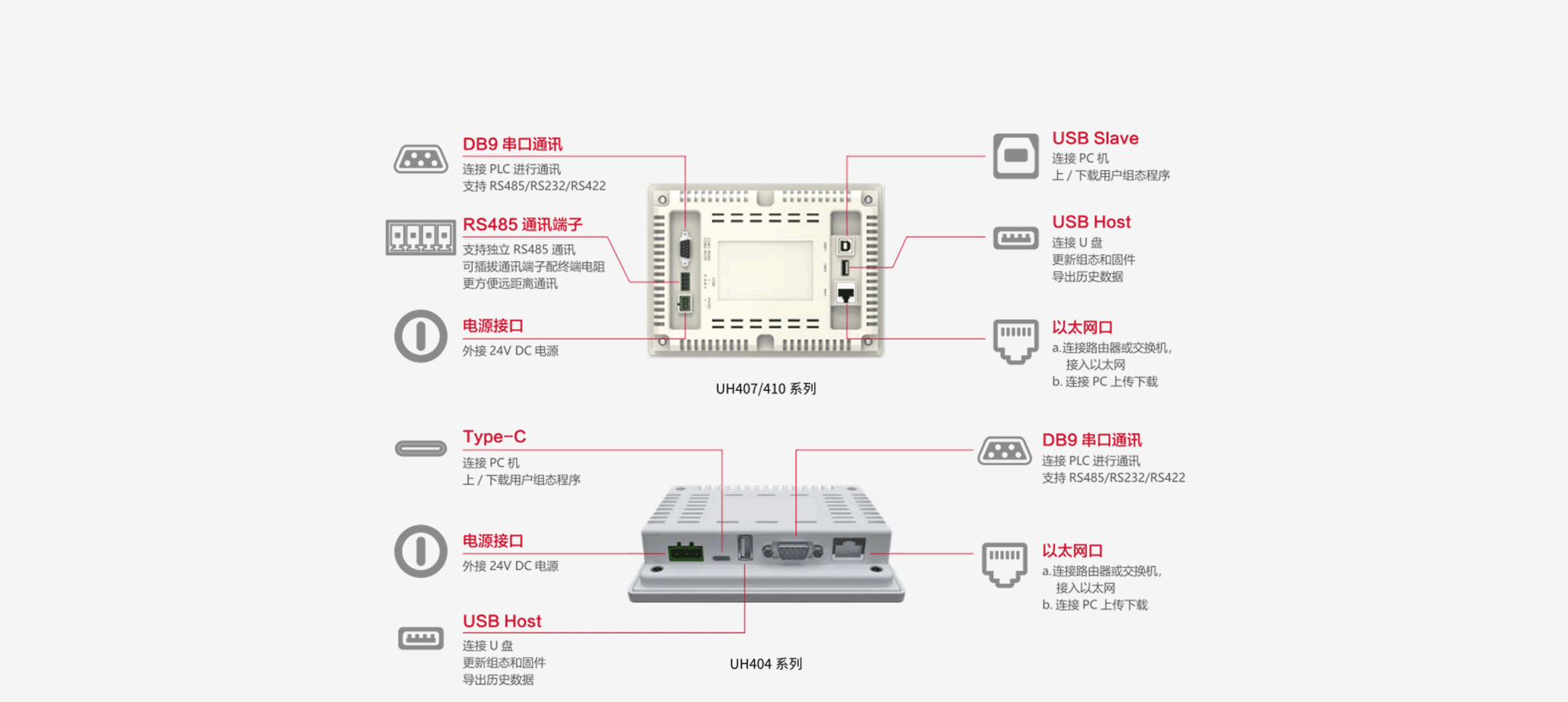 DB9 串口通讯
连接 PLC 进行通讯
支持 RS485/RS232/RS422

RS485 通讯端子
支持独立 RS485 通讯
可插拔通讯端子配终端电阻
更方便远距离通讯

电源接口
外接 24V DC 电源

USB Slave
连接 PC 机
上 / 下载用户组态程序

USB Host
连接 U 盘
更新组态和固件
导出历史数据

以太网口
a. 连接路由器或交换机，
接入以太网
b. 连接 PC 上传下载

UH407/410 系列

Type-C
连接 PC 机
上 / 下载用户组态程序

电源接口
外接 24V DC 电源

USB Host
连接 U 盘
更新组态和固件
导出历史数据

DB9 串口通讯
连接 PLC 进行通讯
支持 RS485/RS232/RS422

以太网口
a. 连接路由器或交换机，
接入以太网
b. 连接 PC 上传下载

UH404 系列